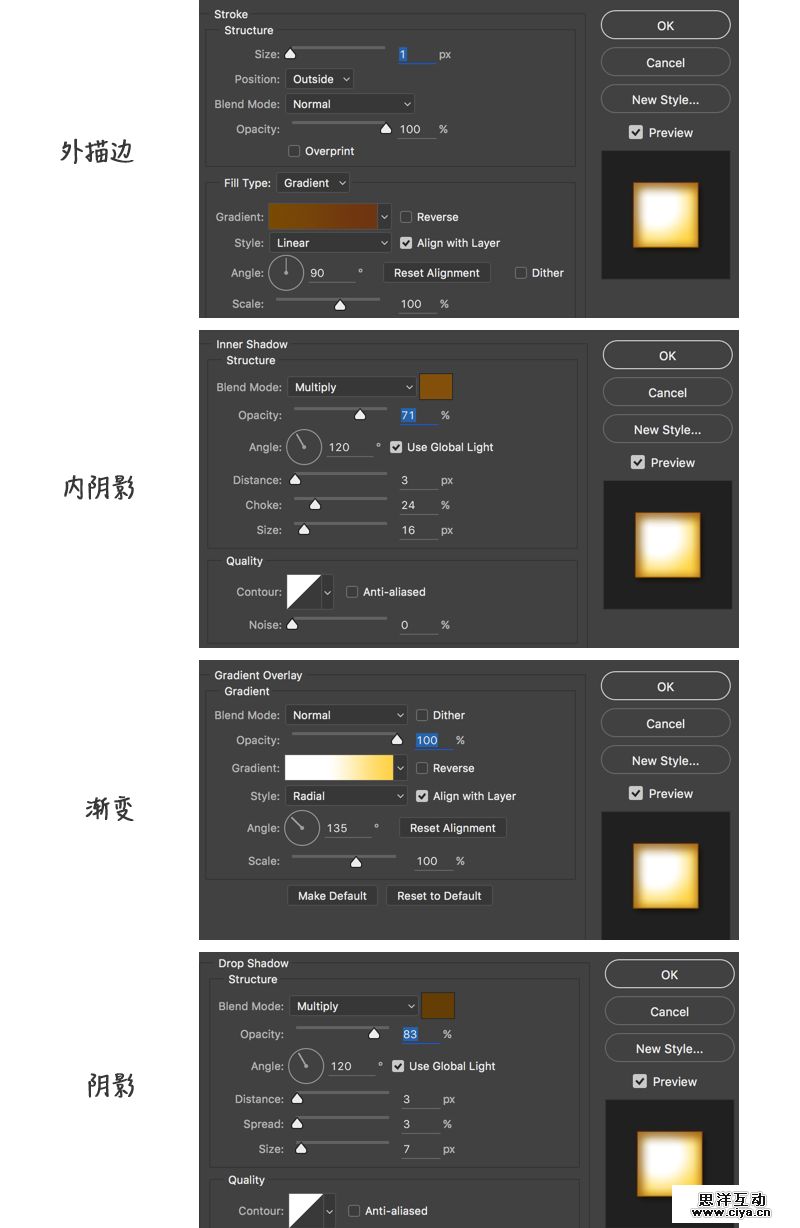 外描边

Stroke
Structure
Size: 1 px
Position: Outside
Blend Mode: Normal
Opacity: 100 %
Overprint
Fill Type: Gradient
Gradient: Reverse
Style: Linear Align with Layer
Angle: 90 ° Reset Alignment Dither
Scale: 100 %

OK
Cancel
New Style...
Preview

内阴影

Inner Shadow
Structure
Blend Mode: Multiply
Opacity: 71 %
Angle: 120 ° Use Global Light
Distance: 3 px
Choke: 24 %
Size: 16 px
Quality
Contour: Anti-aliased
Noise: 0 %

OK
Cancel
New Style...
Preview

渐变

Gradient Overlay
Gradient
Blend Mode: Normal Dither
Opacity: 100 %
Gradient: Reverse
Style: Radial Align with Layer
Angle: 135 ° Reset Alignment
Scale: 100 %
Make Default Reset to Default

OK
Cancel
New Style...
Preview

阴影

Drop Shadow
Structure
Blend Mode: Multiply
Opacity: 83 %
Angle: 120 ° Use Global Light
Distance: 3 px
Spread: 3 %
Size: 7 px
Quality
Contour: Anti-aliased

OK
Cancel
New Style...
Preview

思洋互动
www.ciya.cn